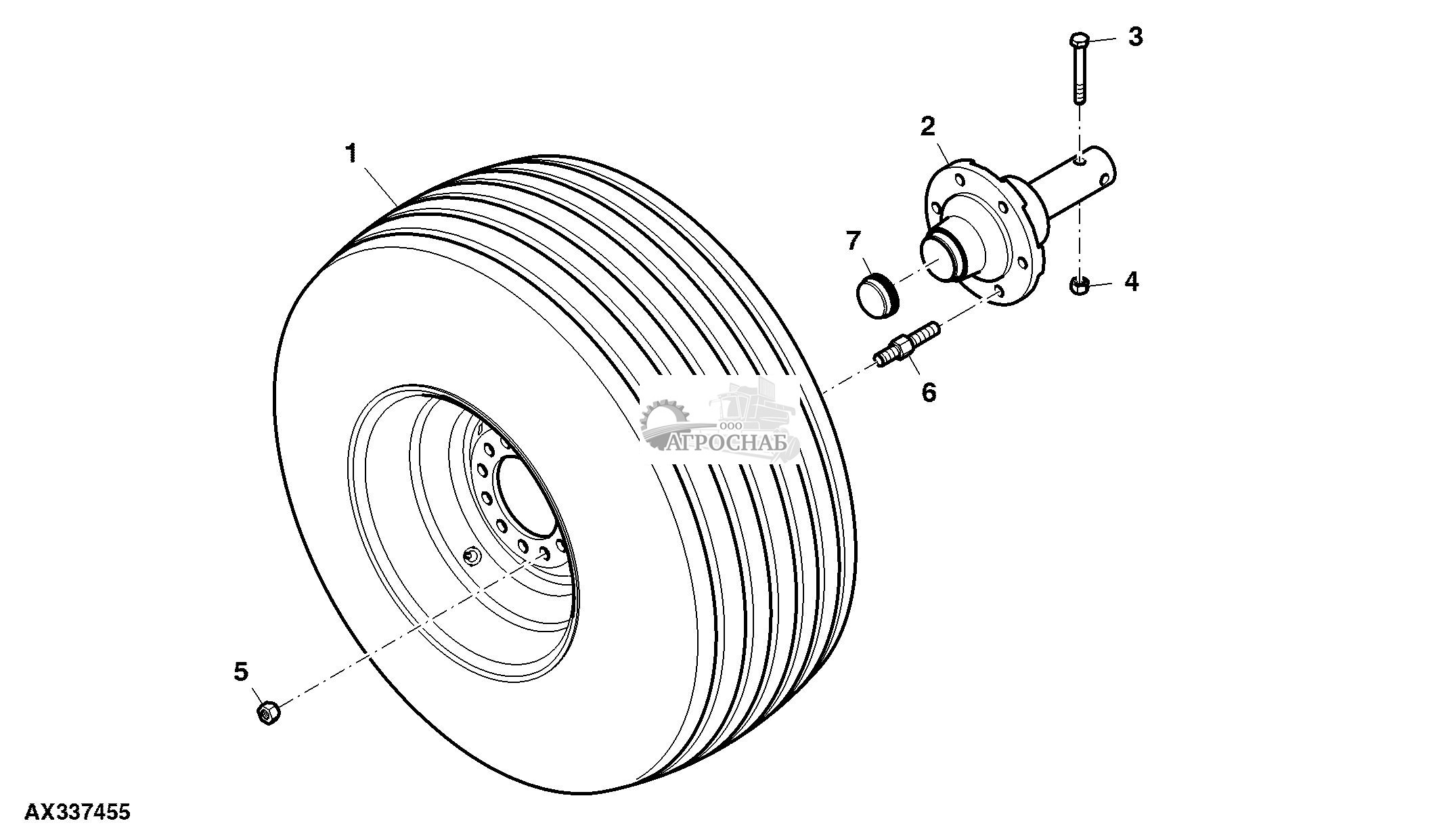 3

2

1

7

4

6

ООО
АГРОСНАБ

5

AX337455